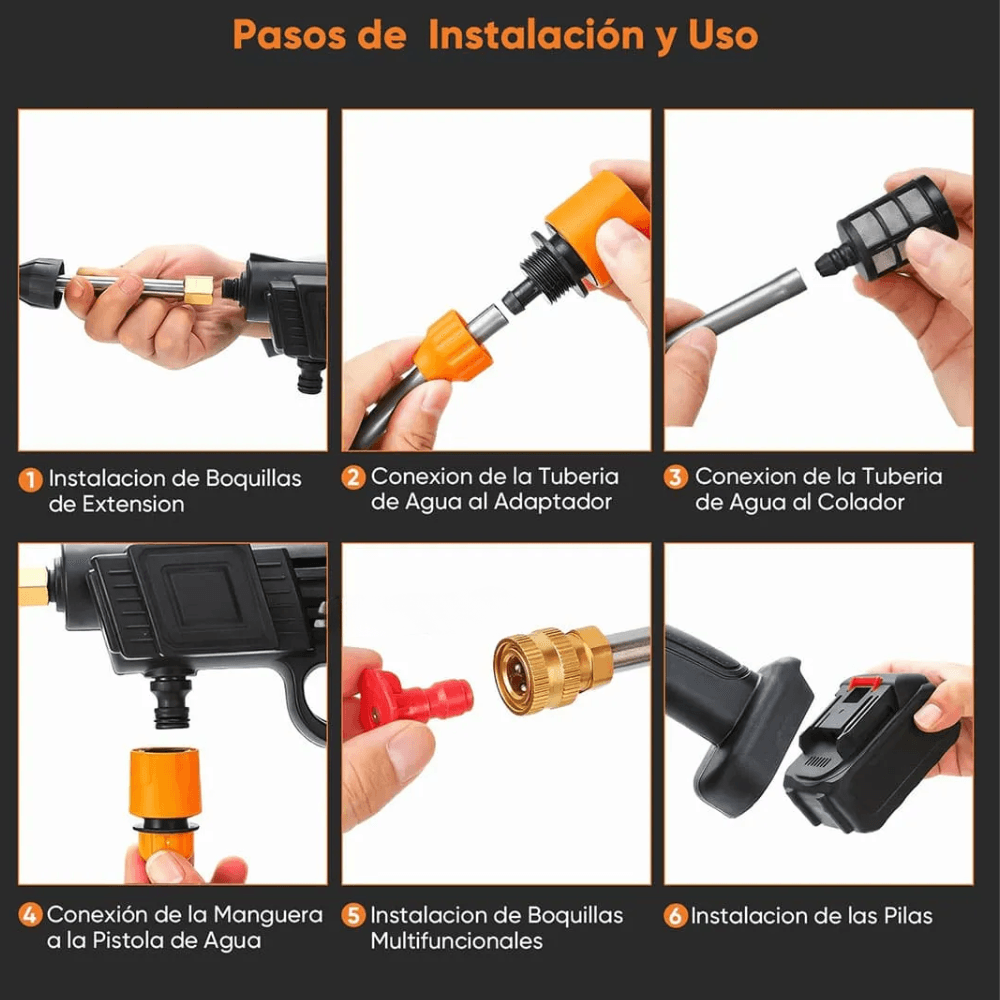 Pasos de Instalación y Uso

1 Instalacion de Boquillas de Extension

2 Conexion de la Tuberia de Agua al Adaptador

3 Conexion de la Tuberia de Agua al Colador

4 Conexión de la Manguera a la Pistola de Agua

5 Instalacion de Boquillas Multifuncionales

6 Instalacion de las Pilas